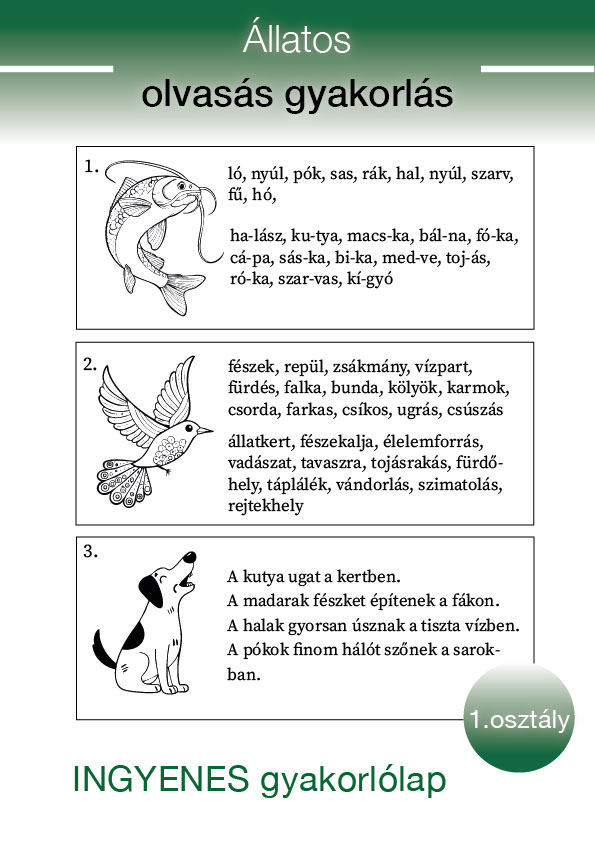 Állatos

olvasás gyakorlás

1.

ló, nyúl, pók, sas, rák, hal, nyúl, szarv, fű, hó,

ha-lász, ku-tya, macs-ka, bál-na, fó-ka, cá-pa, sás-ka, bi-ka, med-ve, toj-ás, ró-ka, szar-vas, kí-gyó

2.

fészek, repül, zsákmány, vízpart, fürdés, falka, bunda, kölyök, karmok, csorda, farkas, csíkos, ugrás, csúszás

állatkert, fészekalja, élelemforrás, vadászat, tavaszra, tojásrakás, fürdőhely, táplálék, vándorlás, szimatolás, rejtekhely

3.

A kutya ugat a kertben.
A madarak fészket építenek a fákon.
A halak gyorsan úsznak a tiszta vízben.
A pókok finom hálót szőnek a sarokban.

1.osztály

INGYENES gyakorlólap